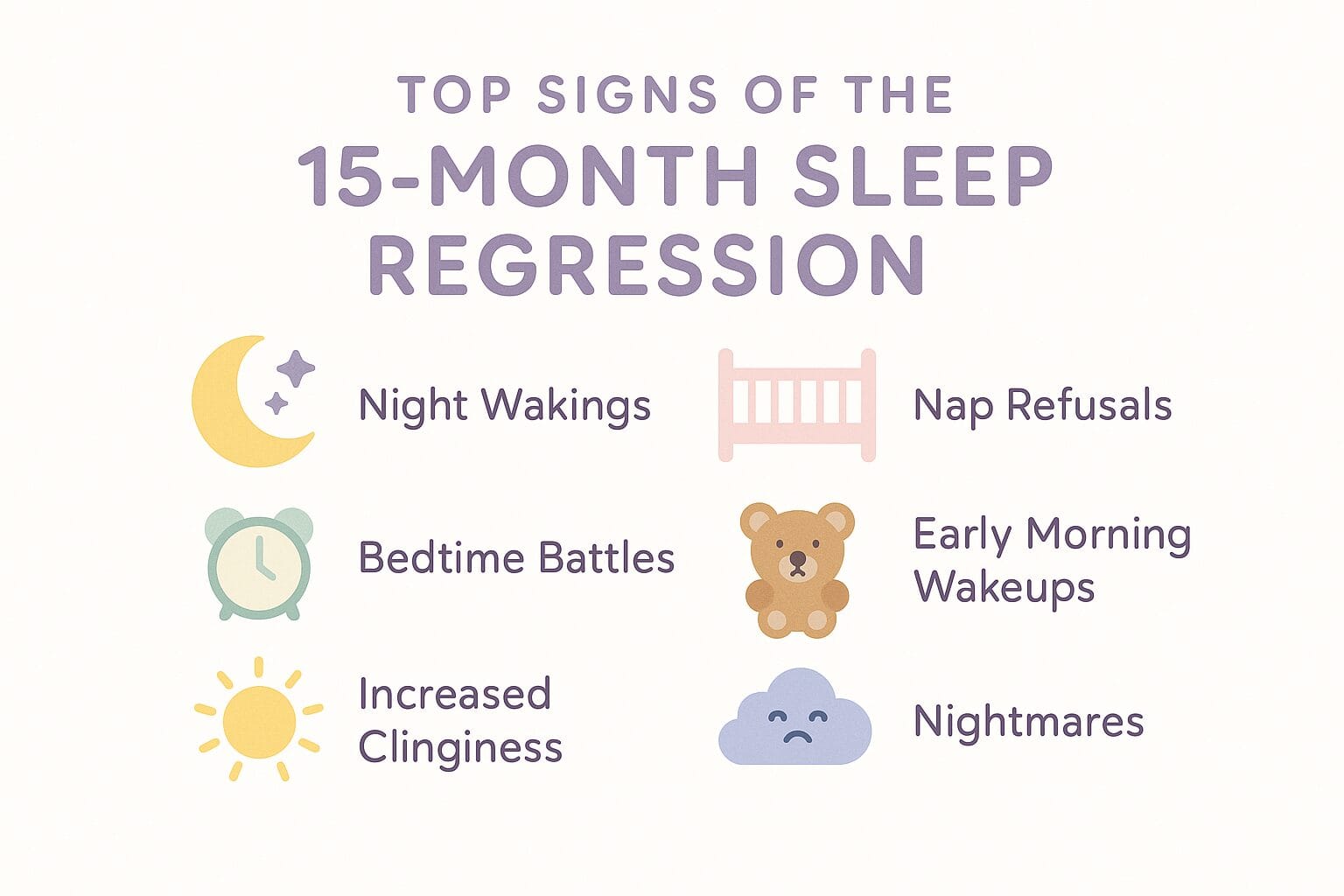 TOP SIGNS OF THE
15-MONTH SLEEP REGRESSION

Night Wakings

Bedtime Battles

Increased Clinginess

Nap Refusals

Early Morning Wakeups

Nightmares